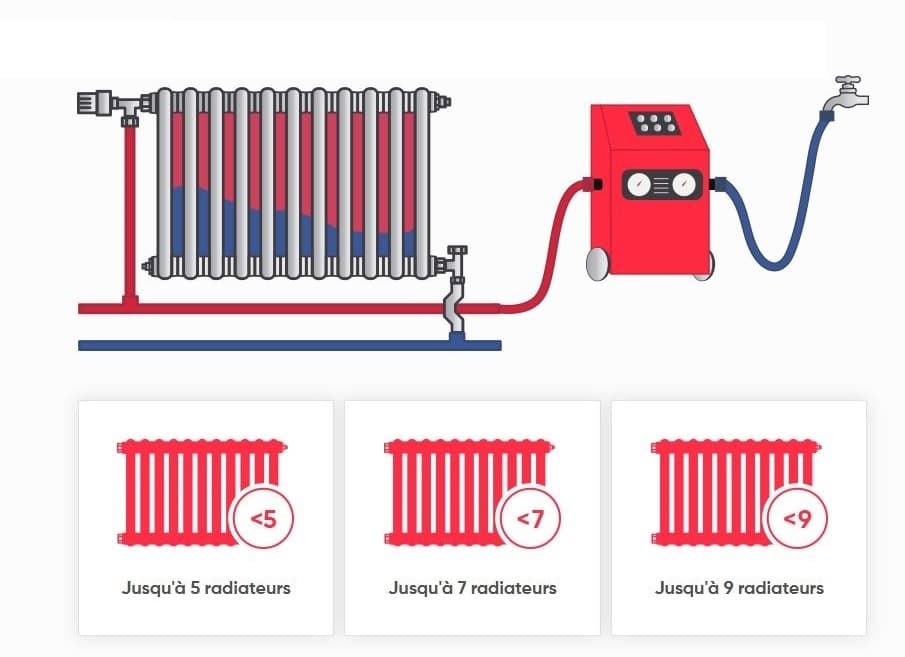 <5

Jusqu'à 5 radiateurs

<7

Jusqu'à 7 radiateurs

<9

Jusqu'à 9 radiateurs